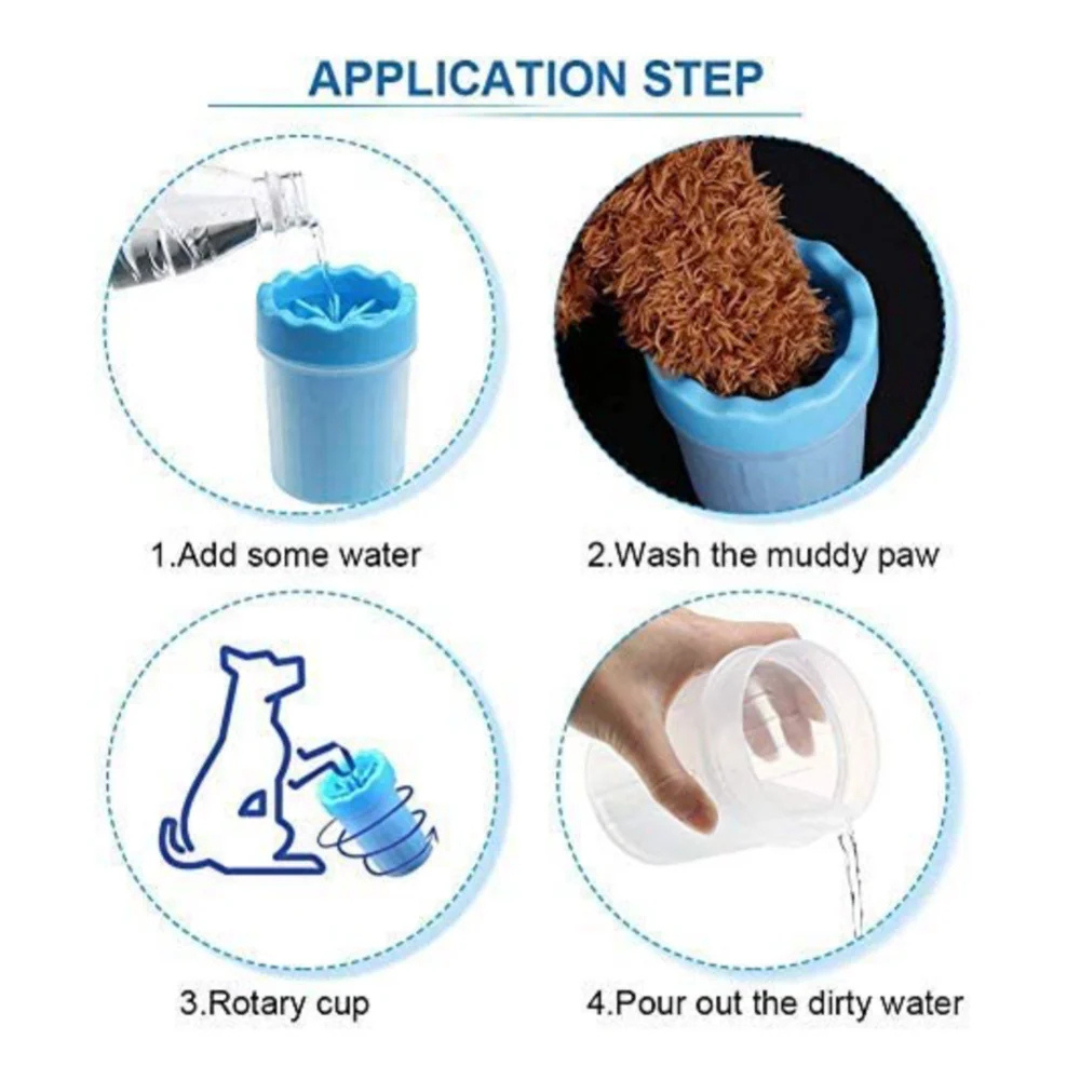 APPLICATION STEP

1.Add some water

2.Wash the muddy paw

3.Rotary cup

4.Pour out the dirty water